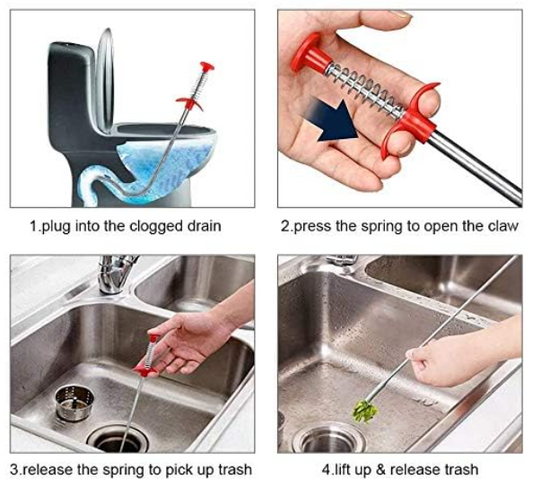 1.plug into the clogged drain

2.press the spring to open the claw

3.release the spring to pick up trash

4.lift up & release trash