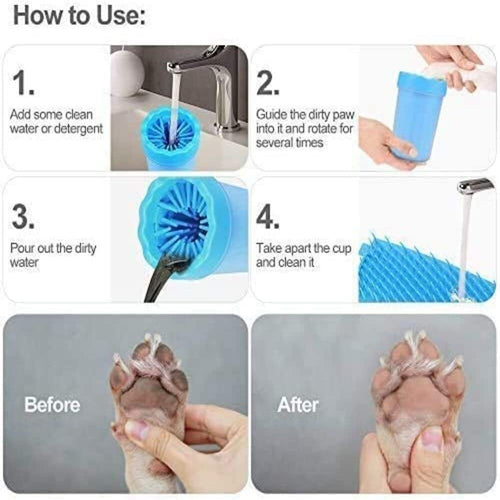 How to Use:

1.
Add some clean water or detergent

2.
Guide the dirty paw into it and rotate for several times

3.
Pour out the dirty water

4.
Take apart the cup and clean it

Before

After