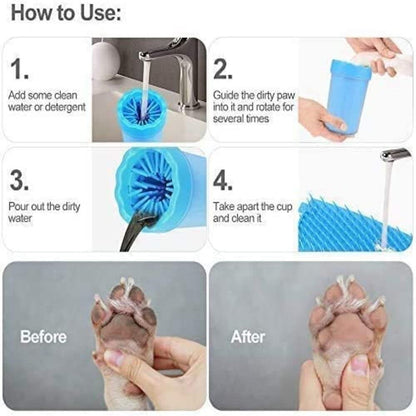 How to Use:

1.
Add some clean water or detergent

2.
Guide the dirty paw into it and rotate for several times

3.
Pour out the dirty water

4.
Take apart the cup and clean it

Before

After